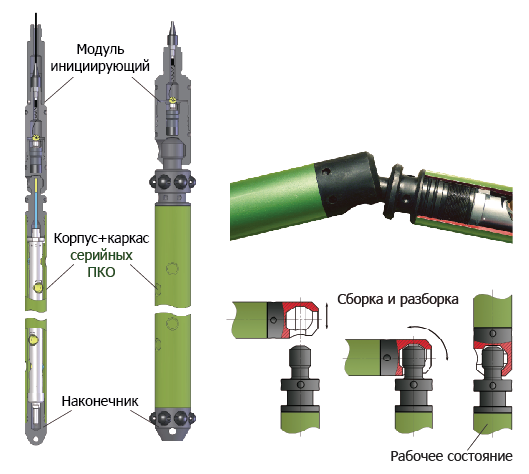 Модуль инициирующий

Корпус+каркас серийных ПКО

Наконечник

Сборка и разборка

Рабочее состояние