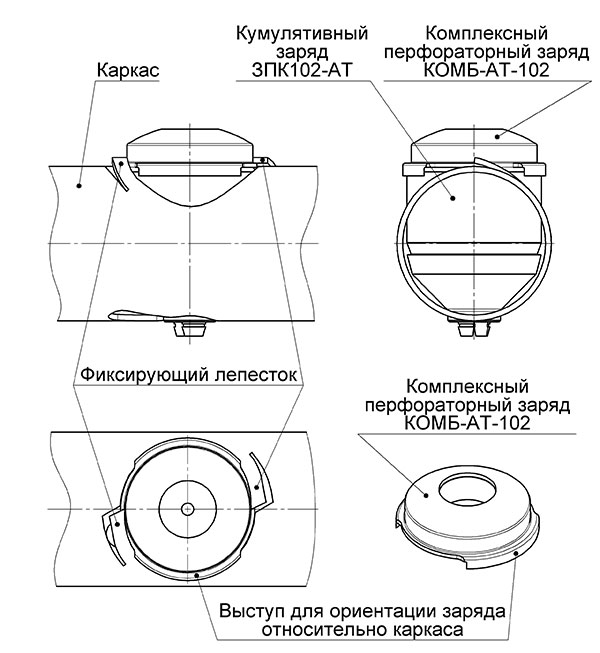 Каркас

Кумулятивный заряд ЗПК102-АТ

Комплексный перфораторный заряд КОМБ-АТ-102

Фиксирующий лепесток

Комплексный перфораторный заряд КОМБ-АТ-102

Выступ для ориентации заряда относительно каркаса